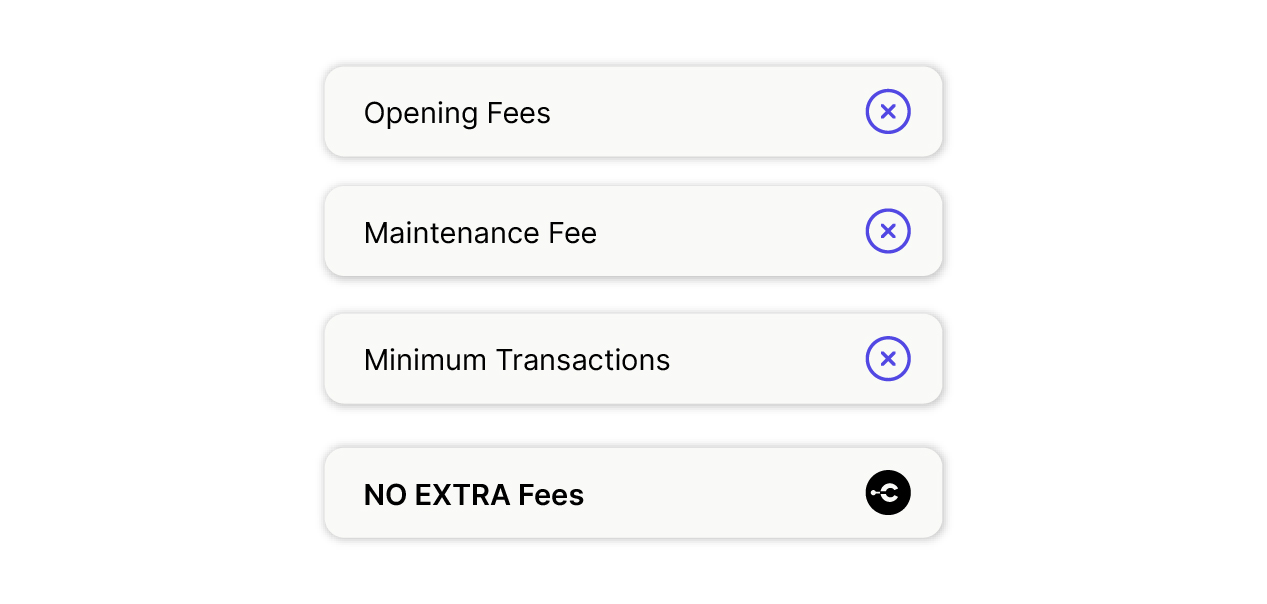 Opening Fees

Maintenance Fee

Minimum Transactions

NO EXTRA Fees